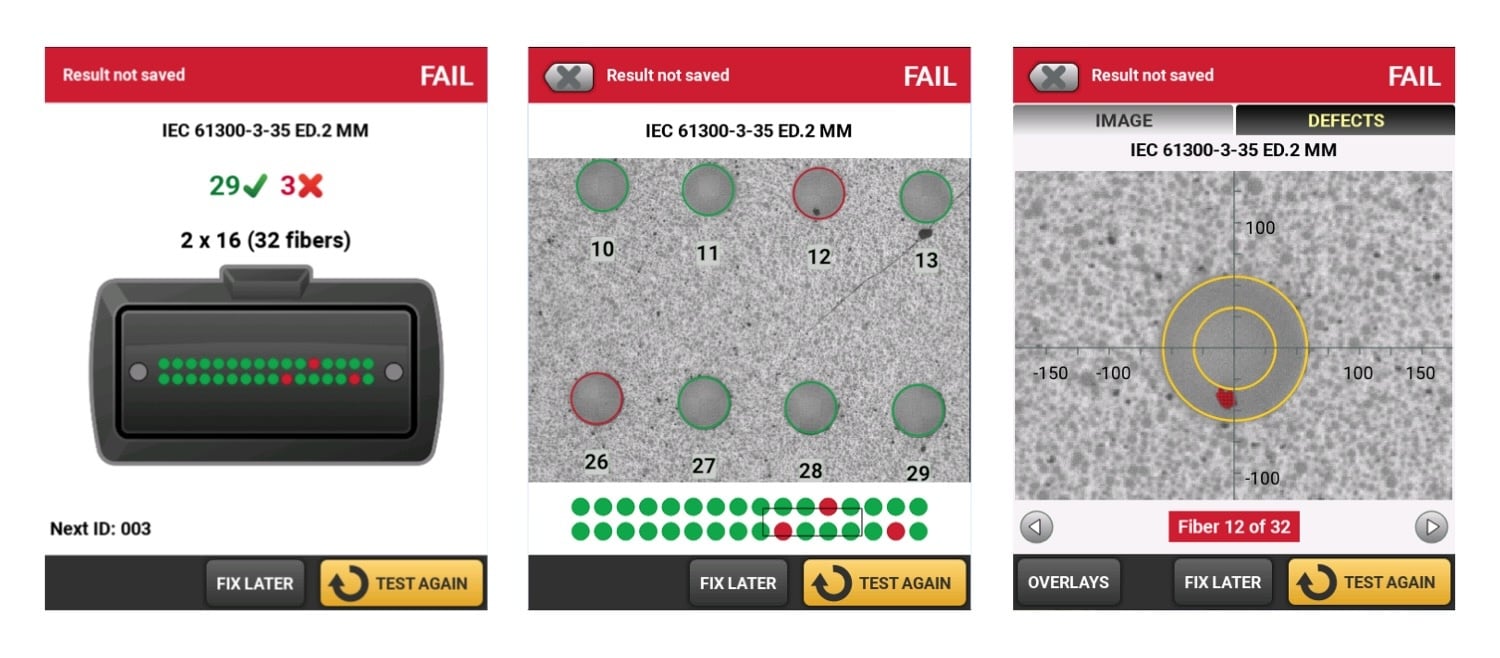 Result not saved FAIL

IEC 61300-3-35 ED.2 MM

29 3

2 x 16 (32 fibers)

Next ID: 003

FIX LATER TEST AGAIN

Result not saved FAIL

IEC 61300-3-35 ED.2 MM

10 11 12 13

26 27 28 29

FIX LATER TEST AGAIN

Result not saved FAIL

IMAGE DEFECTS

IEC 61300-3-35 ED.2 MM

100

-150 -100 100 150

-100

Fiber 12 of 32

OVERLAYS FIX LATER TEST AGAIN